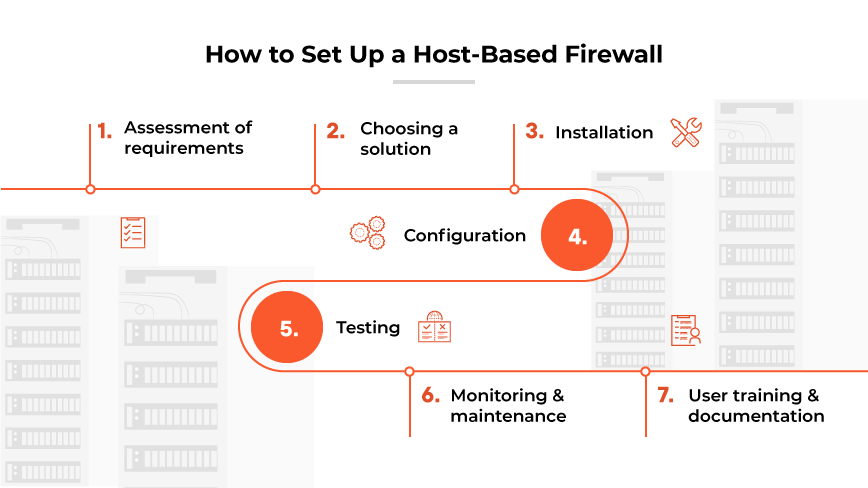 How to Set Up a Host-Based Firewall

1. Assessment of requirements

2. Choosing a solution

3. Installation

Configuration

4.

5.

Testing

6. Monitoring & maintenance

7. User training & documentation