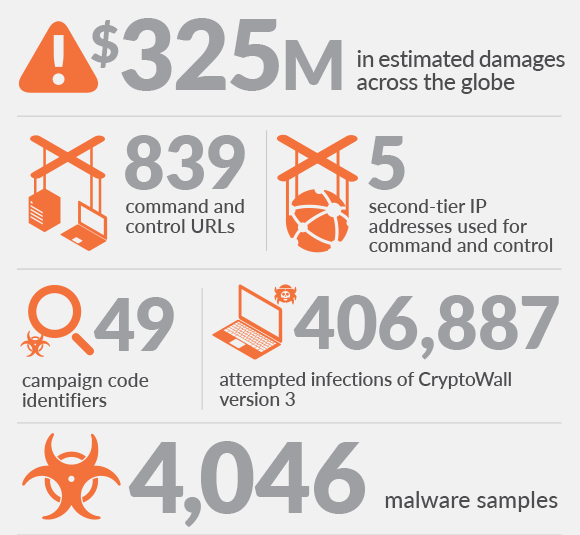 $325M in estimated damages across the globe

839 command and control URLs

5 second-tier IP addresses used for command and control

49 campaign code identifiers

406,887 attempted infections of CryptoWall version 3

4,046 malware samples